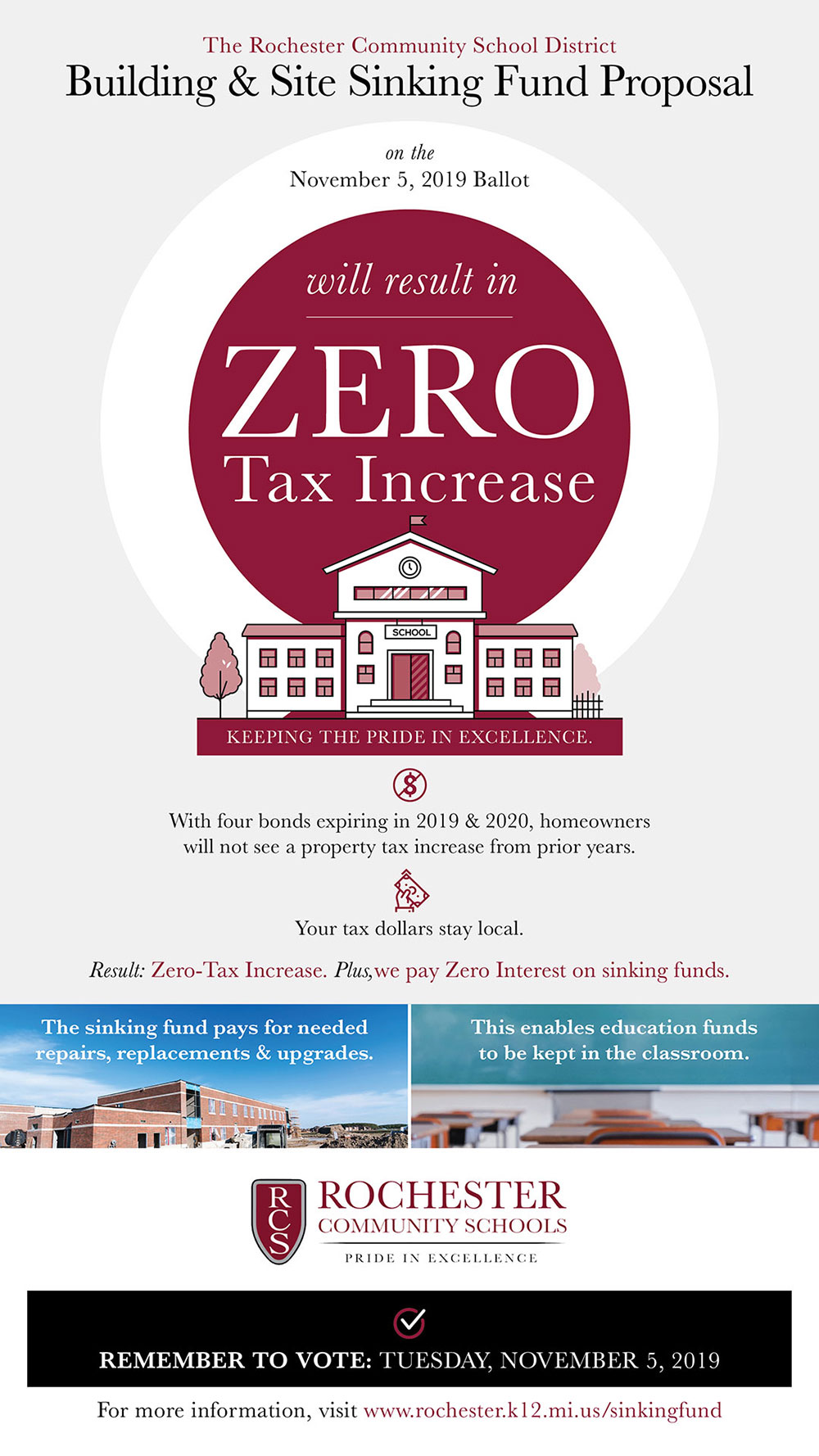 The Rochester Community School District
Building & Site Sinking Fund Proposal

on the
November 5, 2019 Ballot

will result in
ZERO
Tax Increase

SCHOOL

KEEPING THE PRIDE IN EXCELLENCE.

With four bonds expiring in 2019 & 2020, homeowners will not see a property tax increase from prior years.

Your tax dollars stay local.

Result: Zero-Tax Increase. Plus, we pay Zero Interest on sinking funds.

The sinking fund pays for needed repairs, replacements & upgrades.

This enables education funds to be kept in the classroom.

RCS
ROCHESTER
COMMUNITY SCHOOLS
PRIDE IN EXCELLENCE

REMEMBER TO VOTE: TUESDAY, NOVEMBER 5, 2019

For more information, visit www.rochester.k12.mi.us/sinkingfund